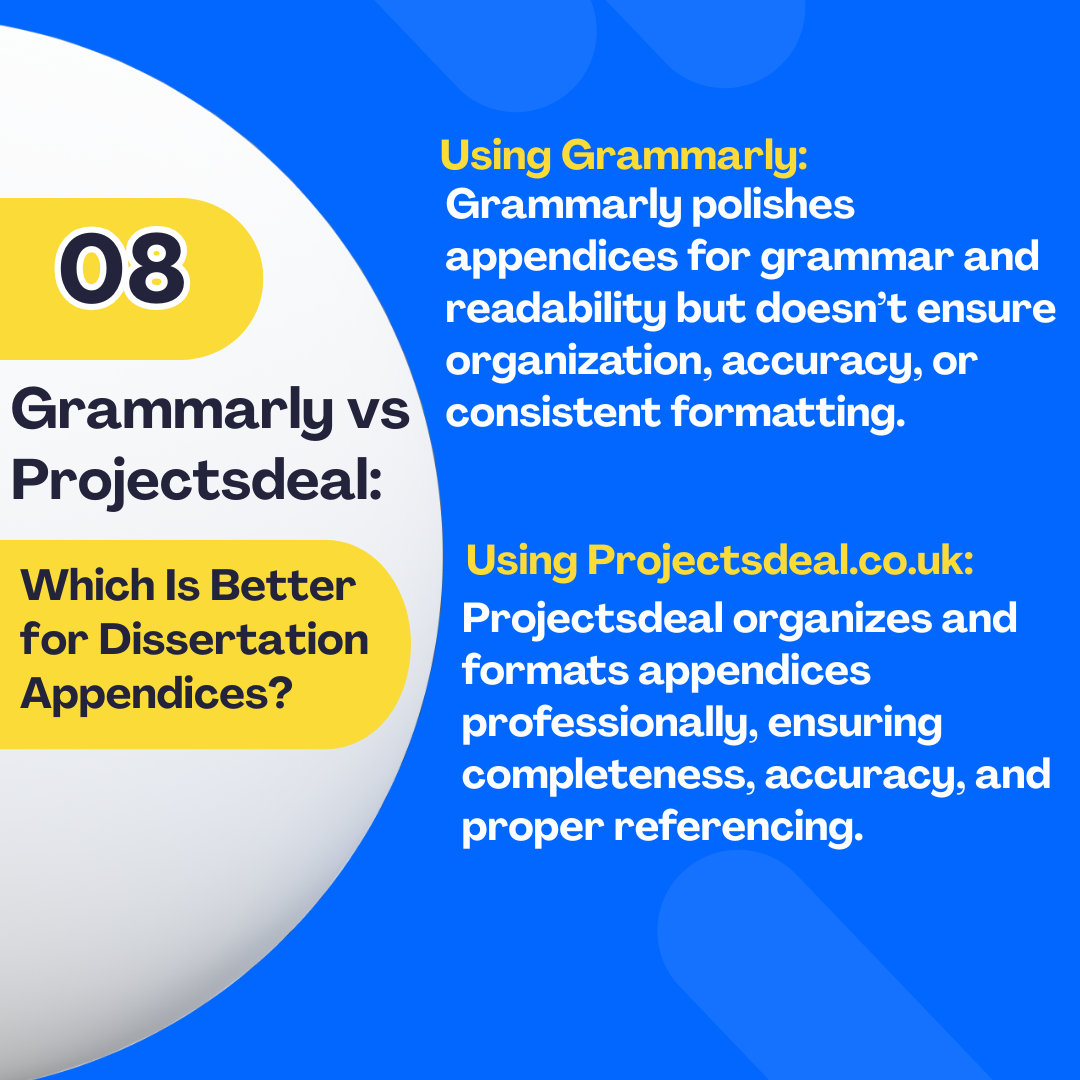 08

Grammarly vs Projectsdeal:

Which Is Better for Dissertation Appendices?

Using Grammarly:
Grammarly polishes appendices for grammar and readability but doesn't ensure organization, accuracy, or consistent formatting.

Using Projectsdeal.co.uk:
Projectsdeal organizes and formats appendices professionally, ensuring completeness, accuracy, and proper referencing.