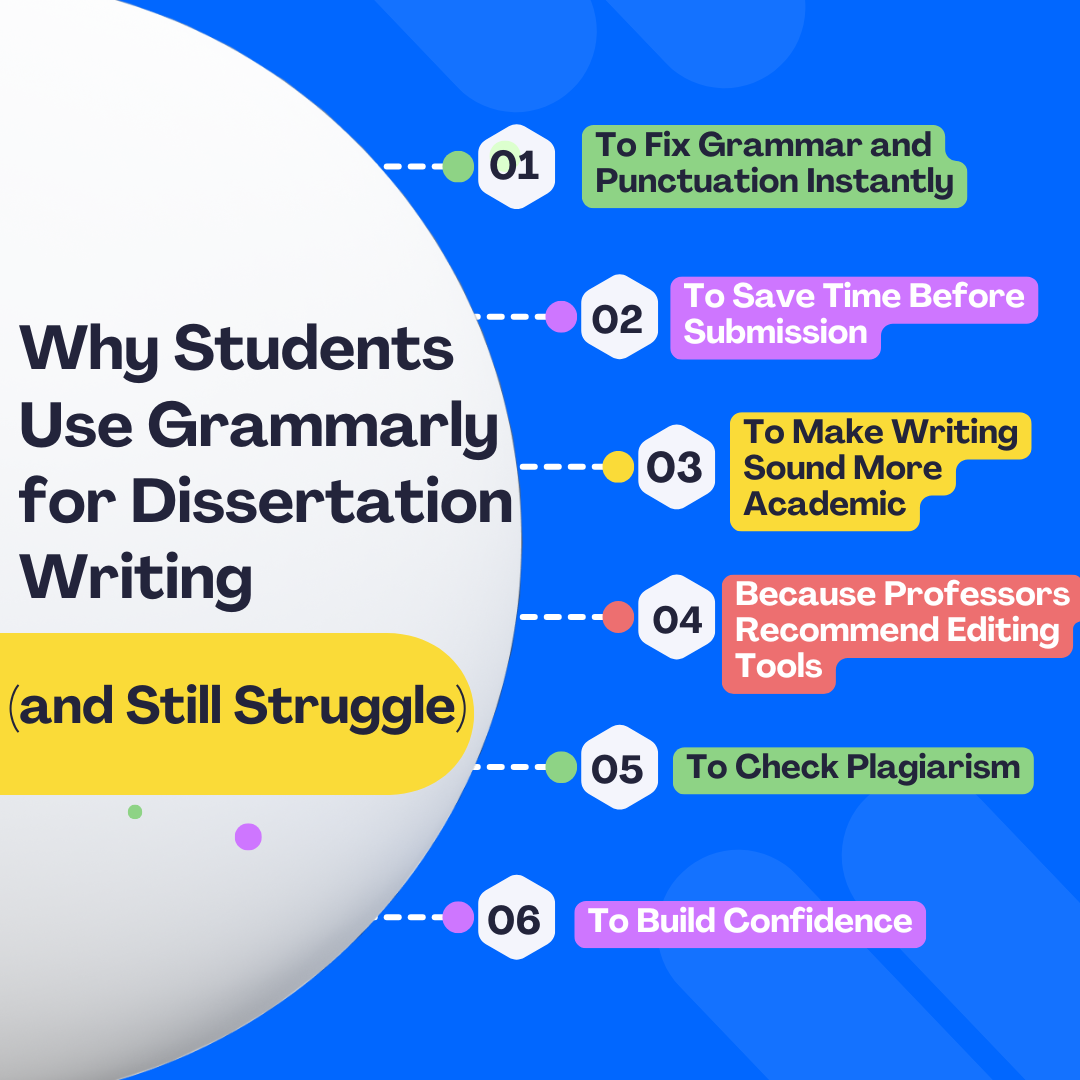 Why Students Use Grammarly for Dissertation Writing

(and Still Struggle)

01 To Fix Grammar and Punctuation Instantly

02 To Save Time Before Submission

03 To Make Writing Sound More Academic

04 Because Professors Recommend Editing Tools

05 To Check Plagiarism

06 To Build Confidence