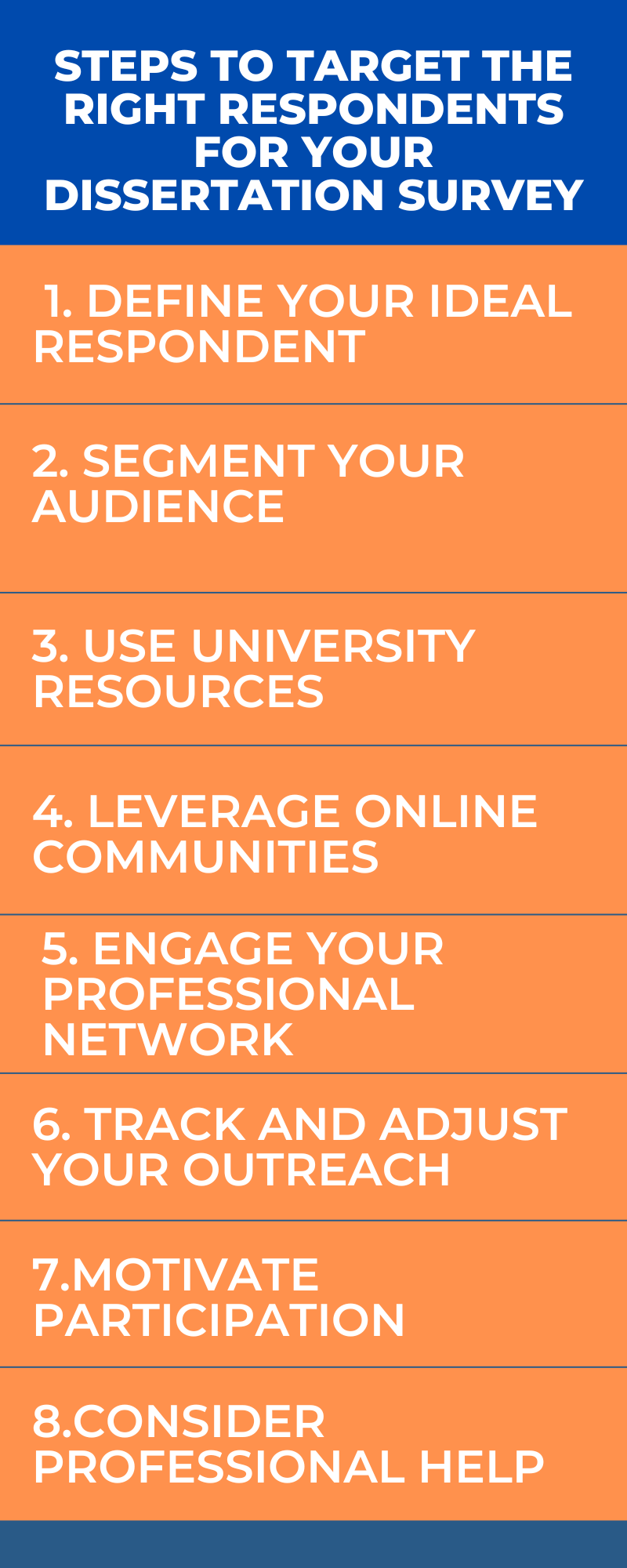 STEPS TO TARGET THE RIGHT RESPONDENTS FOR YOUR DISSERTATION SURVEY

1. DEFINE YOUR IDEAL RESPONDENT

2. SEGMENT YOUR AUDIENCE

3. USE UNIVERSITY RESOURCES

4. LEVERAGE ONLINE COMMUNITIES

5. ENGAGE YOUR PROFESSIONAL NETWORK

6. TRACK AND ADJUST YOUR OUTREACH

7.MOTIVATE PARTICIPATION

8.CONSIDER PROFESSIONAL HELP