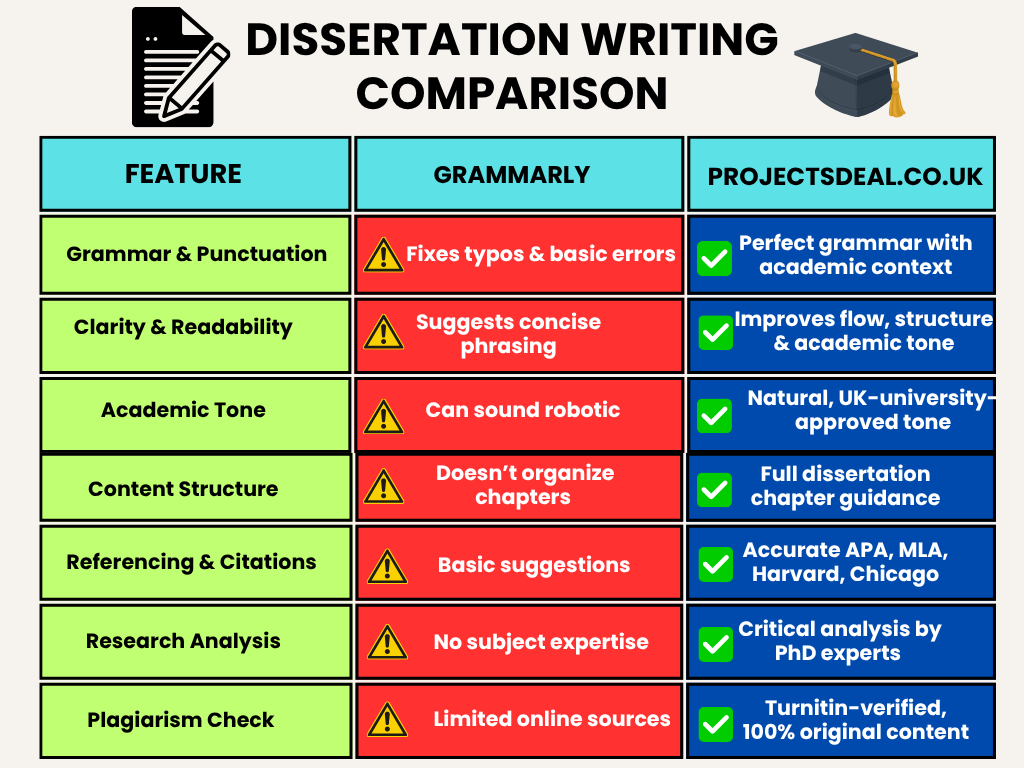 DISSERTATION WRITING COMPARISON

| FEATURE | GRAMMARLY | PROJECTSDEAL.CO.UK |
|---|---|---|
| Grammar & Punctuation | Fixes typos & basic errors | Perfect grammar with academic context |
| Clarity & Readability | Suggests concise phrasing | Improves flow, structure & academic tone |
| Academic Tone | Can sound robotic | Natural, UK-university-approved tone |
| Content Structure | Doesn't organize chapters | Full dissertation chapter guidance |
| Referencing & Citations | Basic suggestions | Accurate APA, MLA, Harvard, Chicago |
| Research Analysis | No subject expertise | Critical analysis by PhD experts |
| Plagiarism Check | Limited online sources | Turnitin-verified, 100% original content |